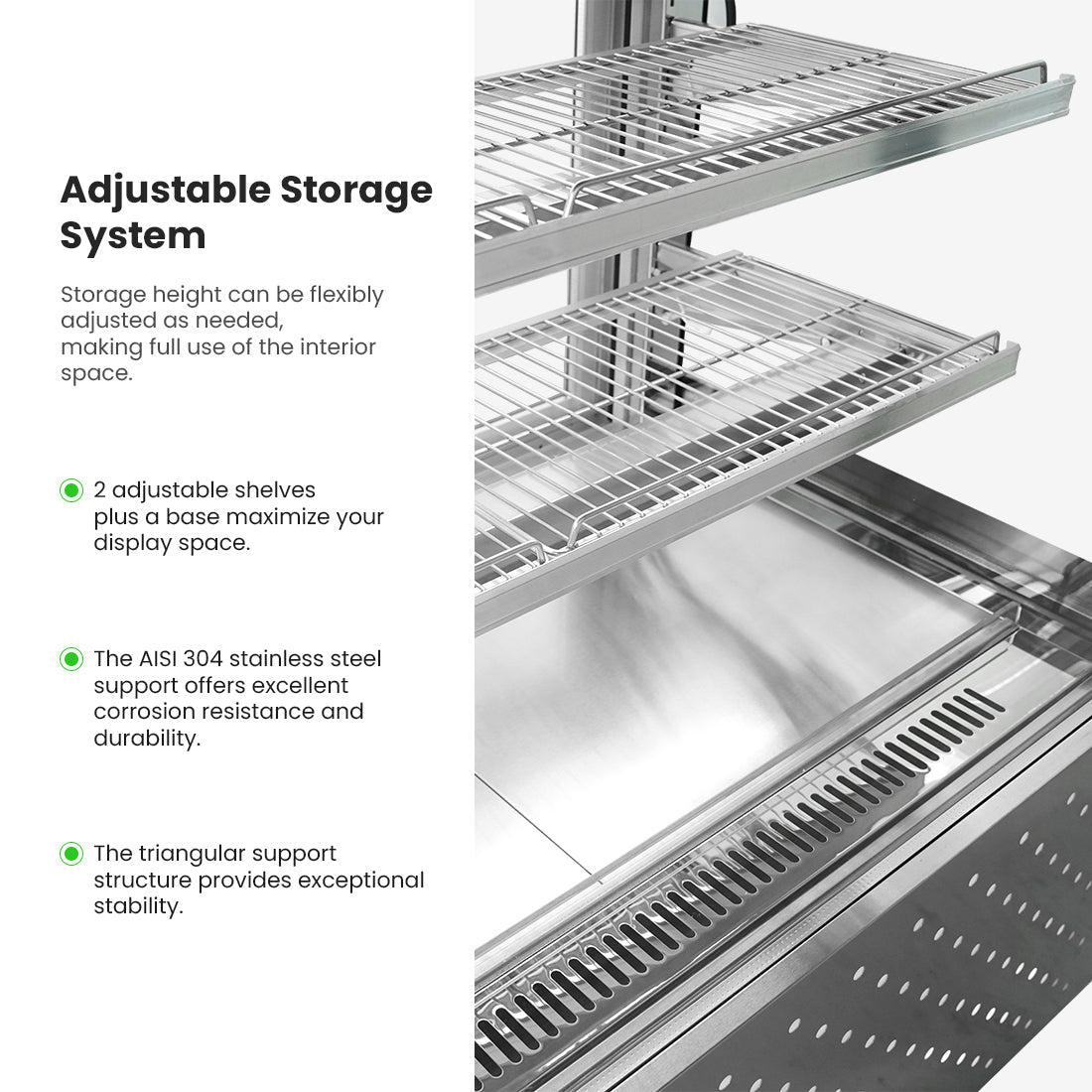 Adjustable Storage System

Storage height can be flexibly adjusted as needed, making full use of the interior space.

2 adjustable shelves plus a base maximize your display space.

The AISI 304 stainless steel support offers excellent corrosion resistance and durability.

The triangular support structure provides exceptional stability.