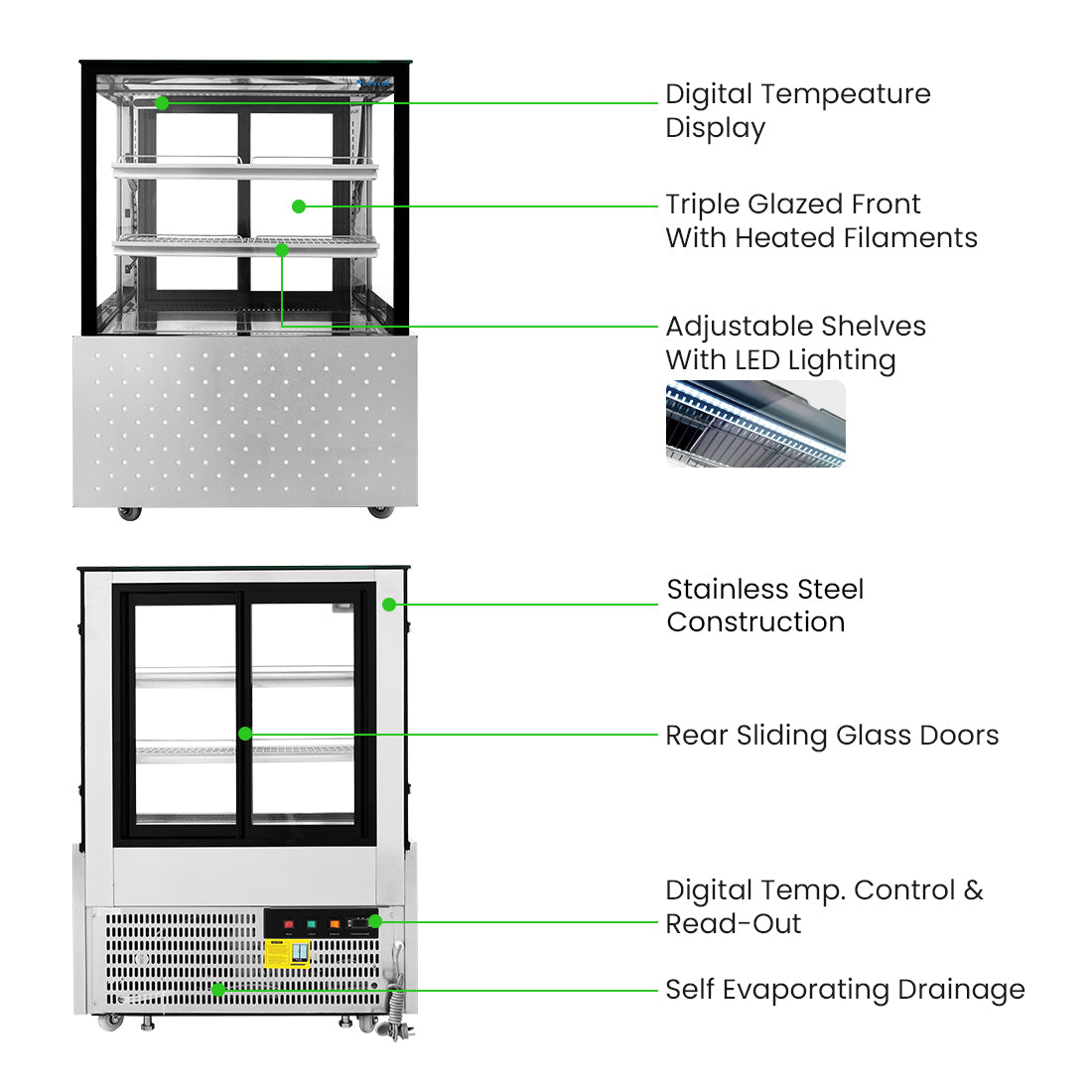 Digital Tempeature Display

Triple Glazed Front With Heated Filaments

Adjustable Shelves With LED Lighting

Stainless Steel Construction

Rear Sliding Glass Doors

Digital Temp. Control & Read-Out

Self Evaporating Drainage