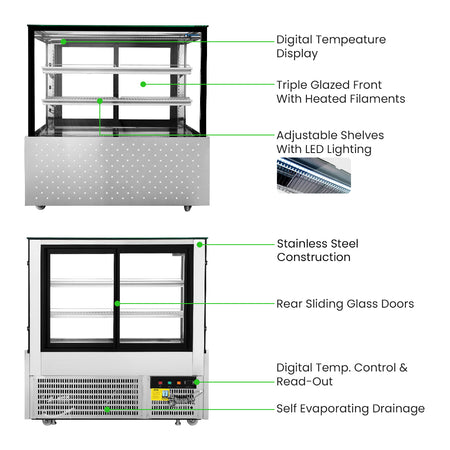 Digital Tempeature Display

Triple Glazed Front With Heated Filaments

Adjustable Shelves With LED Lighting

Stainless Steel Construction

Rear Sliding Glass Doors

Digital Temp. Control & Read-Out

Self Evaporating Drainage