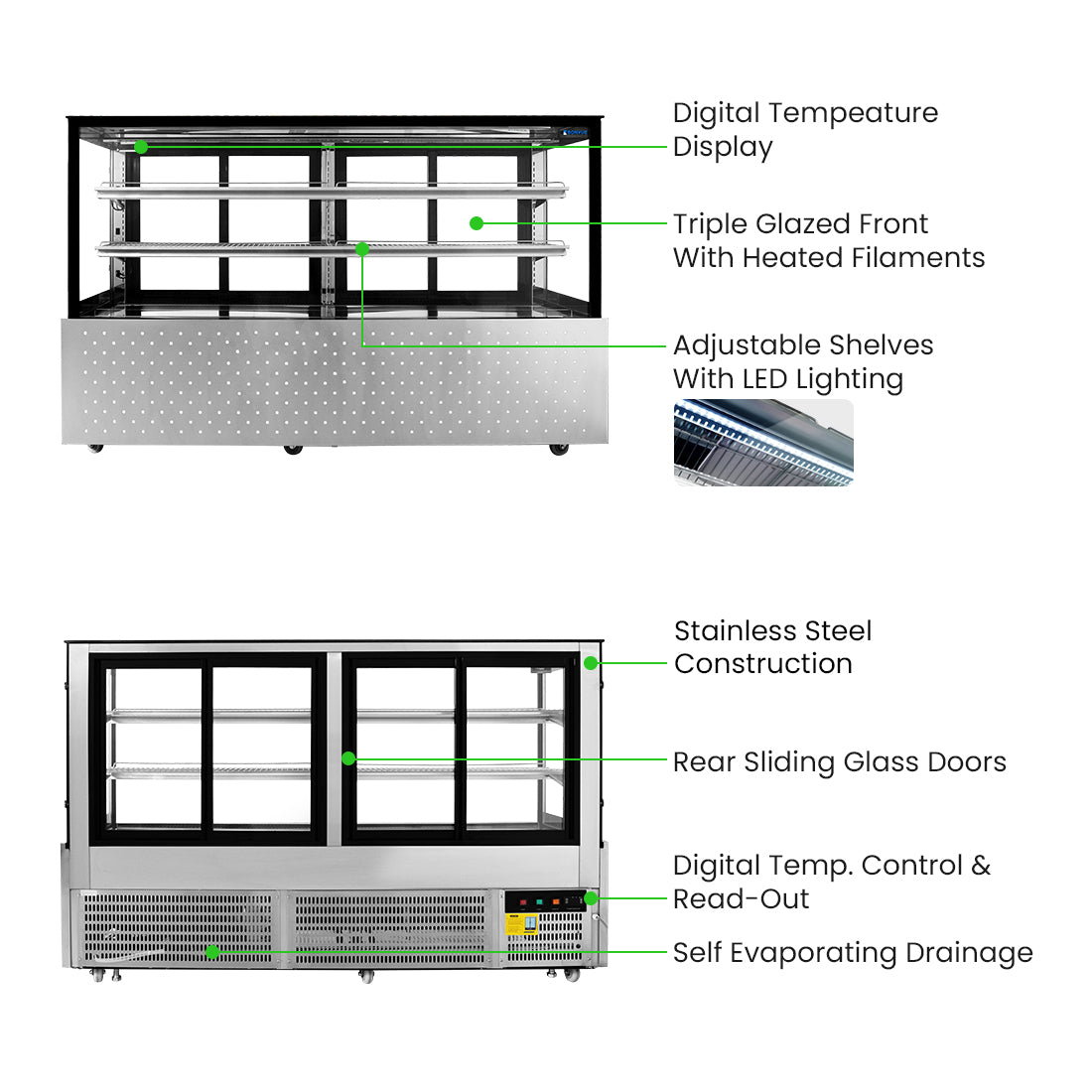 Digital Tempeature Display

Triple Glazed Front With Heated Filaments

Adjustable Shelves With LED Lighting

Stainless Steel Construction

Rear Sliding Glass Doors

Digital Temp. Control & Read-Out

Self Evaporating Drainage